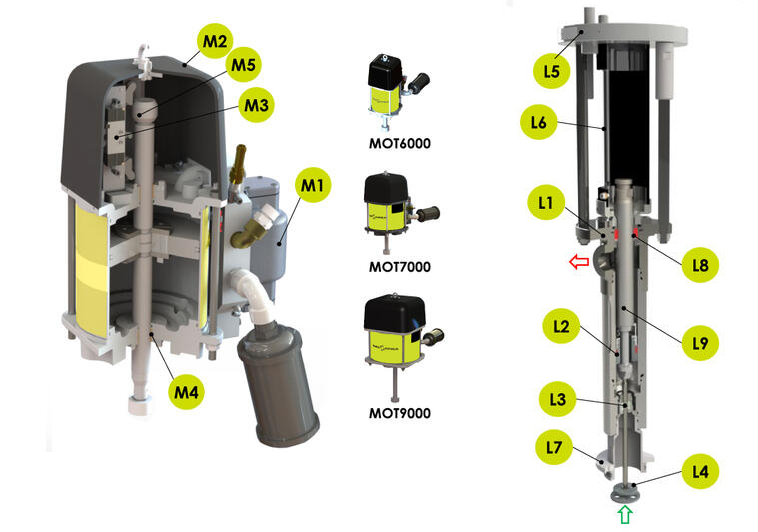 M2
M5
M3
M1
M4

MOT6000
MOT7000
MOT9000

L5
L6
L1
L8
L2
L9
L3
L7
L4